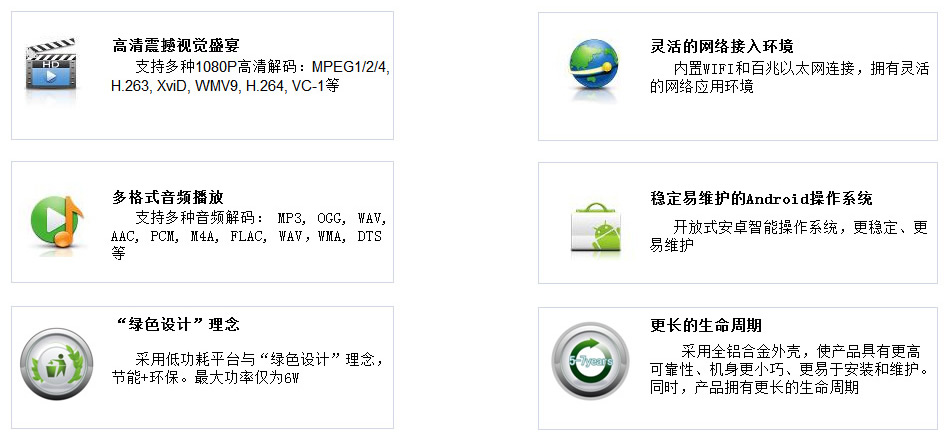 高清震撼视觉盛宴

支持多种1080P高清解码：MPEG1/2/4, H.263, XviD, WMV9, H.264, VC-1等

多格式音频播放

支持多种音频解码：MP3, OGG, WAV, AAC, PCM, M4A, FLAC, WAV, WMA, DTS等

“绿色设计”理念

采用低功耗平台与“绿色设计”理念，节能+环保。最大功率仅为6W

灵活的网络接入环境

内置WIFI和百兆以太网连接，拥有灵活的网络应用环境

稳定易维护的Android操作系统

开放式安卓智能操作系统，更稳定、更易维护

更长的生命周期

采用全铝合金外壳，使产品具有更高可靠性、机身更小巧、更易于安装和维护。同时，产品拥有更长的生命周期